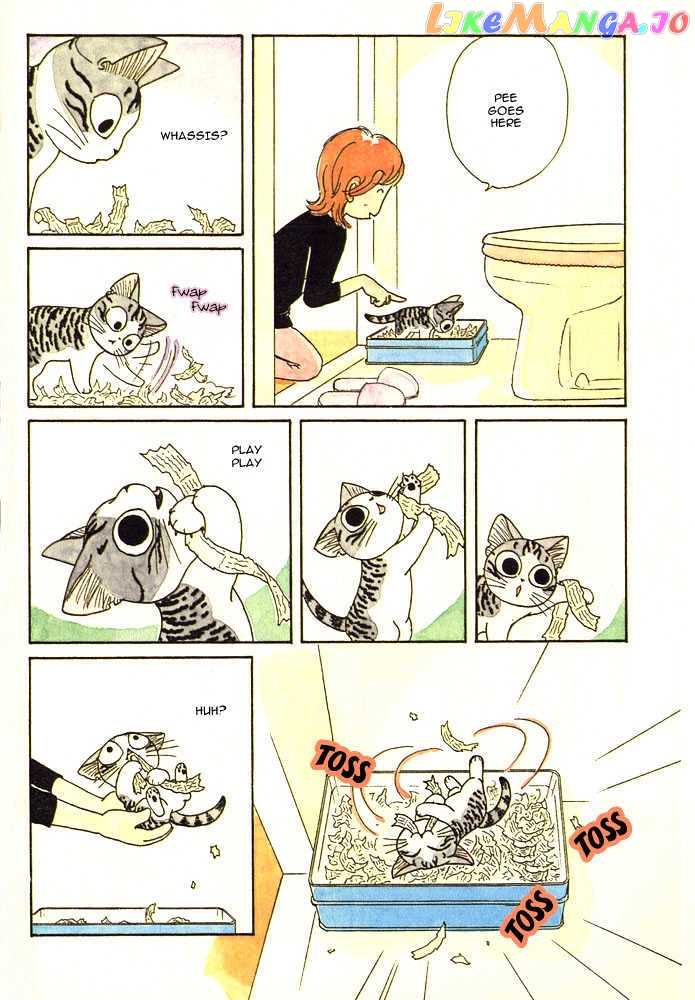 LikeManga.io

WHASSIS?

PEE GOES HERE

Fwap Fwap

PLAY PLAY

HUH?

TOSS

TOSS

TOSS